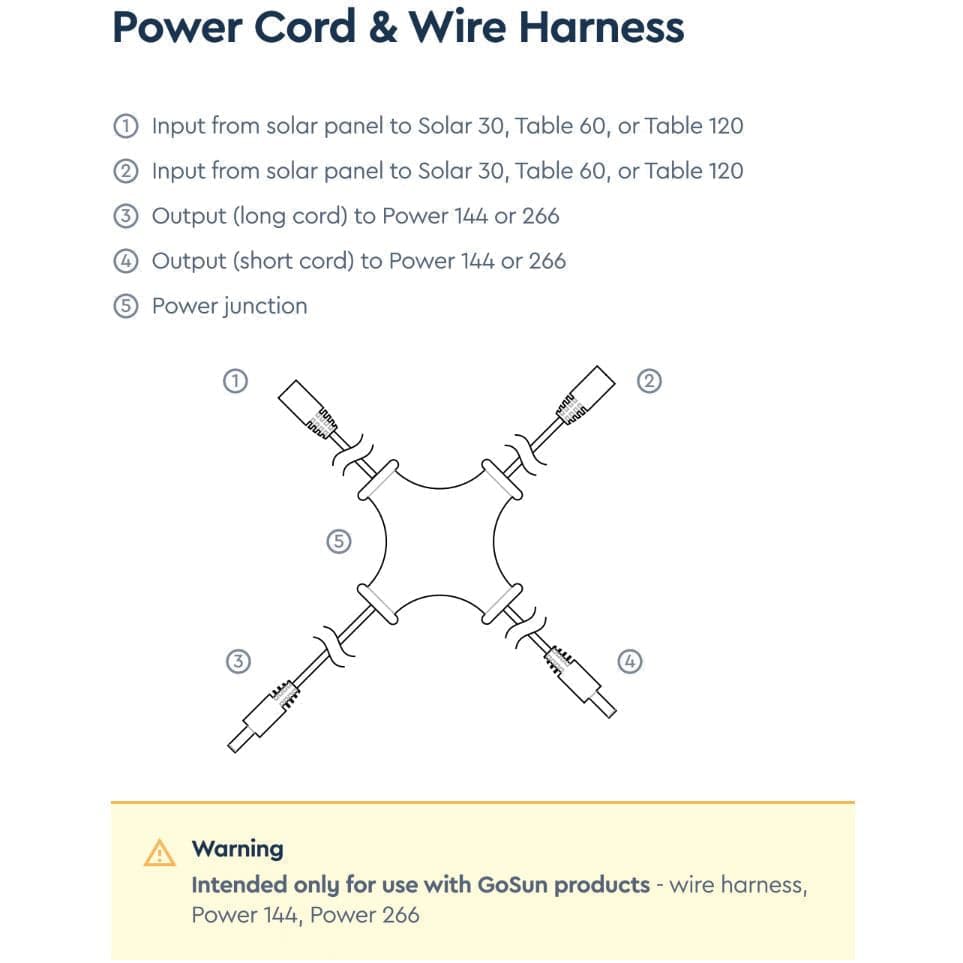 Power Cord & Wire Harness

① Input from solar panel to Solar 30, Table 60, or Table 120

② Input from solar panel to Solar 30, Table 60, or Table 120

③ Output (long cord) to Power 144 or 266

④ Output (short cord) to Power 144 or 266

⑤ Power junction

①
②
⑤
③
④

Warning

Intended only for use with GoSun products - wire harness, Power 144, Power 266