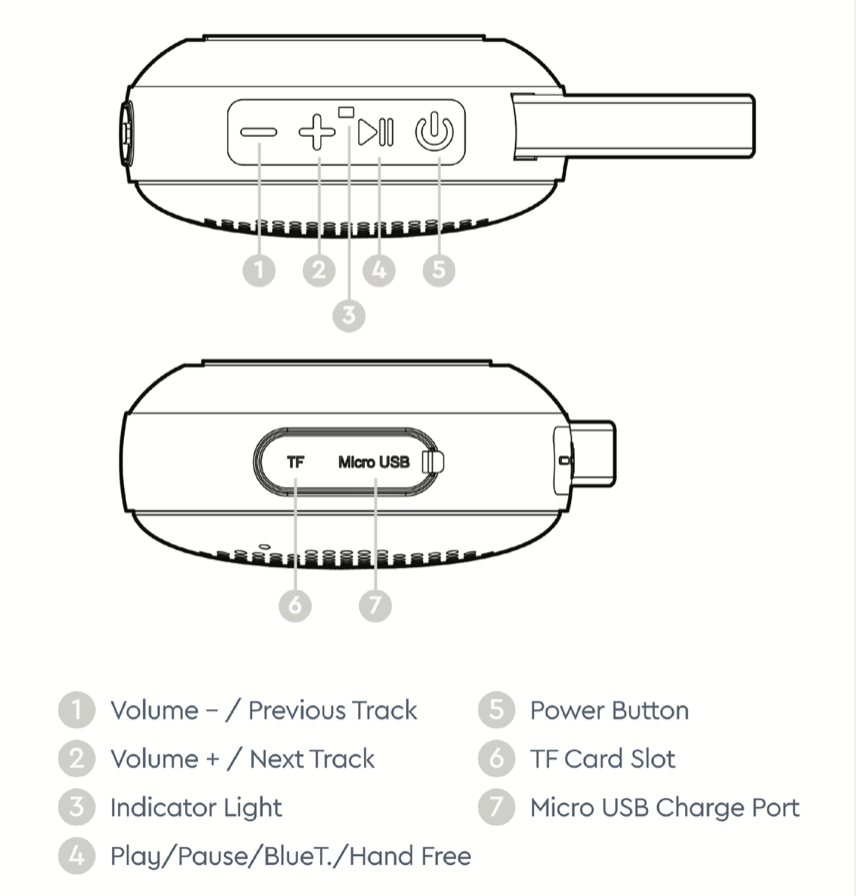 1 2 4 5
3

TF Micro USB

6 7

1 Volume – / Previous Track
2 Volume + / Next Track
3 Indicator Light
4 Play/Pause/BlueT./Hand Free

5 Power Button
6 TF Card Slot
7 Micro USB Charge Port